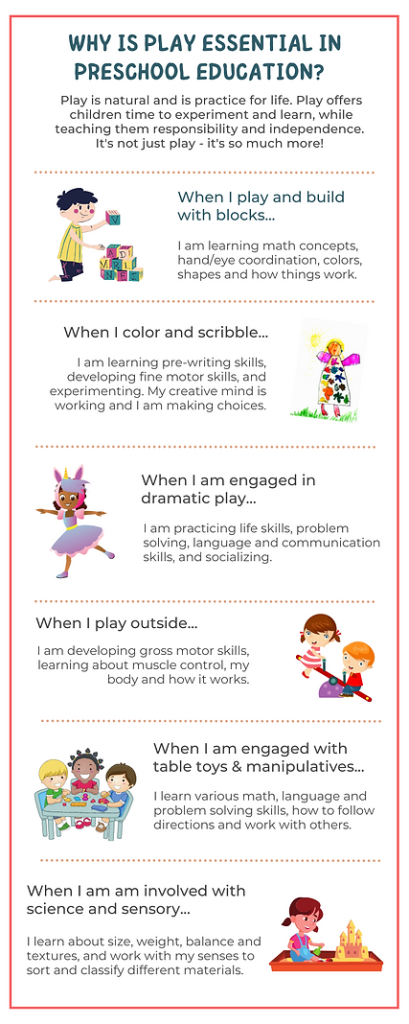 WHY IS PLAY ESSENTIAL IN PRESCHOOL EDUCATION?

Play is natural and is practice for life. Play offers children time to experiment and learn, while teaching them responsibility and independence. It's not just play - it's so much more!

When I play and build with blocks...

I am learning math concepts, hand/eye coordination, colors, shapes and how things work.

When I color and scribble...

I am learning pre-writing skills, developing fine motor skills, and experimenting. My creative mind is working and I am making choices.

When I am engaged in dramatic play...

I am practicing life skills, problem solving, language and communication skills, and socializing.

When I play outside...

I am developing gross motor skills, learning about muscle control, my body and how it works.

When I am engaged with table toys & manipulatives...

I learn various math, language and problem solving skills, how to follow directions and work with others.

When I am am involved with science and sensory...

I learn about size, weight, balance and textures, and work with my senses to sort and classify different materials.